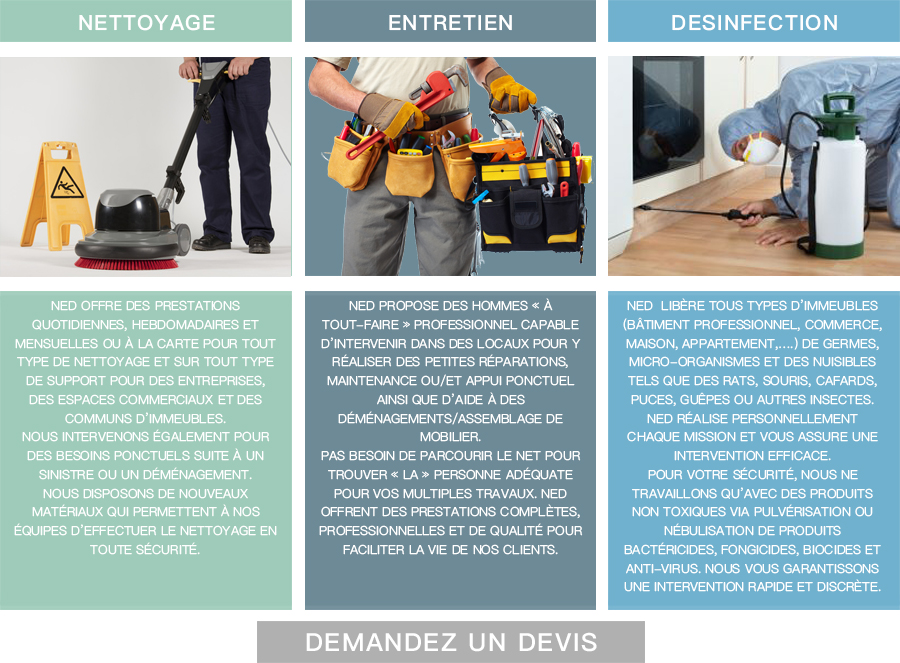 NETTOYAGE

NED OFFRE DES PRESTATIONS QUOTIDIENNES, HEBDOMADAIRES ET MENSUELLES OU À LA CARTE POUR TOUT TYPE DE NETTOYAGE ET SUR TOUT TYPE DE SUPPORT POUR DES ENTREPRISES, DES ESPACES COMMERCIAUX ET DES COMMUNS D'IMMEUBLES.
NOUS INTERVENONS ÉGALEMENT POUR DES BESOINS PONCTUELS SUITE À UN SINISTRE OU UN DÉMÉNAGEMENT.
NOUS DISPOSONS DE NOUVEAUX MATÉRIAUX QUI PERMETTENT À NOS ÉQUIPES D'EFFECTUER LE NETTOYAGE EN TOUTE SÉCURITÉ.

ENTRETIEN

NED PROPOSE DES HOMMES « À TOUT-FAIRE » PROFESSIONNEL CAPABLE D'INTERVENIR DANS DES LOCAUX POUR Y RÉALISER DES PETITES RÉPARATIONS, MAINTENANCE OU/ET APPUI PONCTUEL AINSI QUE D'AIDE À DES DÉMÉNAGEMENTS/ASSEMBLAGE DE MOBILIER.
PAS BESOIN DE PARCOURIR LE NET POUR TROUVER « LA » PERSONNE ADÉQUATE POUR VOS MULTIPLES TRAVAUX. NED OFFRENT DES PRESTATIONS COMPLÈTES, PROFESSIONNELLES ET DE QUALITÉ POUR FACILITER LA VIE DE NOS CLIENTS.

DESINFECTION

NED LIBÈRE TOUS TYPES D'IMMEUBLES (BÂTIMENT PROFESSIONNEL, COMMERCE, MAISON, APPARTEMENT,....) DE GERMES, MICRO-ORGANISMES ET DES NUISIBLES TELS QUE DES RATS, SOURIS, CAFARDS, PUCES, GUÊPES OU AUTRES INSECTES.
NED RÉALISE PERSONNELLEMENT CHAQUE MISSION ET VOUS ASSURE UNE INTERVENTION EFFICACE.
POUR VOTRE SÉCURITÉ, NOUS NE TRAVAILLONS QU'AVEC DES PRODUITS NON TOXIQUES VIA PULVÉRISATION OU NÉBULISATION DE PRODUITS BACTÉRICIDES, FONGICIDES, BIOCIDES ET ANTI-VIRUS. NOUS VOUS GARANTISSONS UNE INTERVENTION RAPIDE ET DISCRÈTE.

DEMANDEZ UN DEVIS